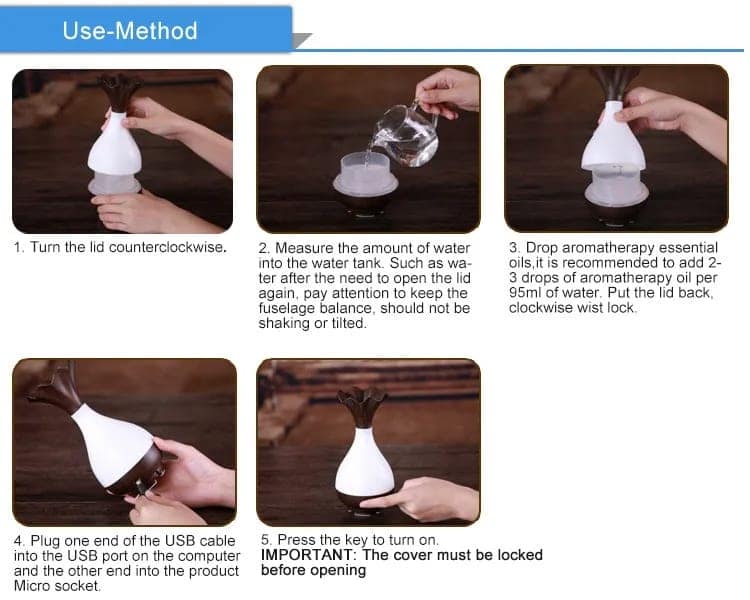 Use-Method

1. Turn the lid counterclockwise.

2. Measure the amount of water into the water tank. Such as water after the need to open the lid again, pay attention to keep the fuselage balance, should not be shaking or tilted.

3. Drop aromatherapy essential oils,it is recommended to add 2-3 drops of aromatherapy oil per 95ml of water. Put the lid back, clockwise wist lock.

4. Plug one end of the USB cable into the USB port on the computer and the other end into the product Micro socket.

5. Press the key to turn on.
IMPORTANT: The cover must be locked before opening