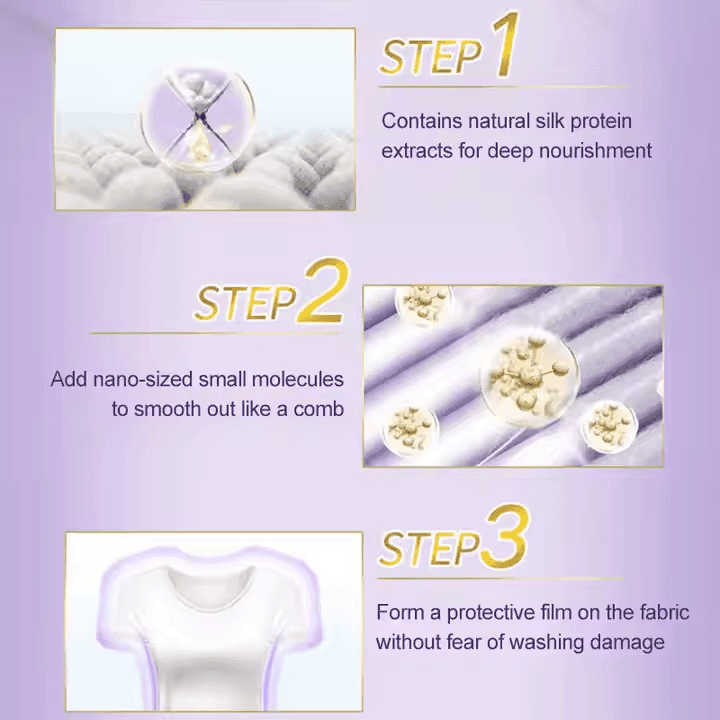 STEP 1

Contains natural silk protein extracts for deep nourishment

STEP 2

Add nano-sized small molecules to smooth out like a comb

STEP 3

Form a protective film on the fabric without fear of washing damage